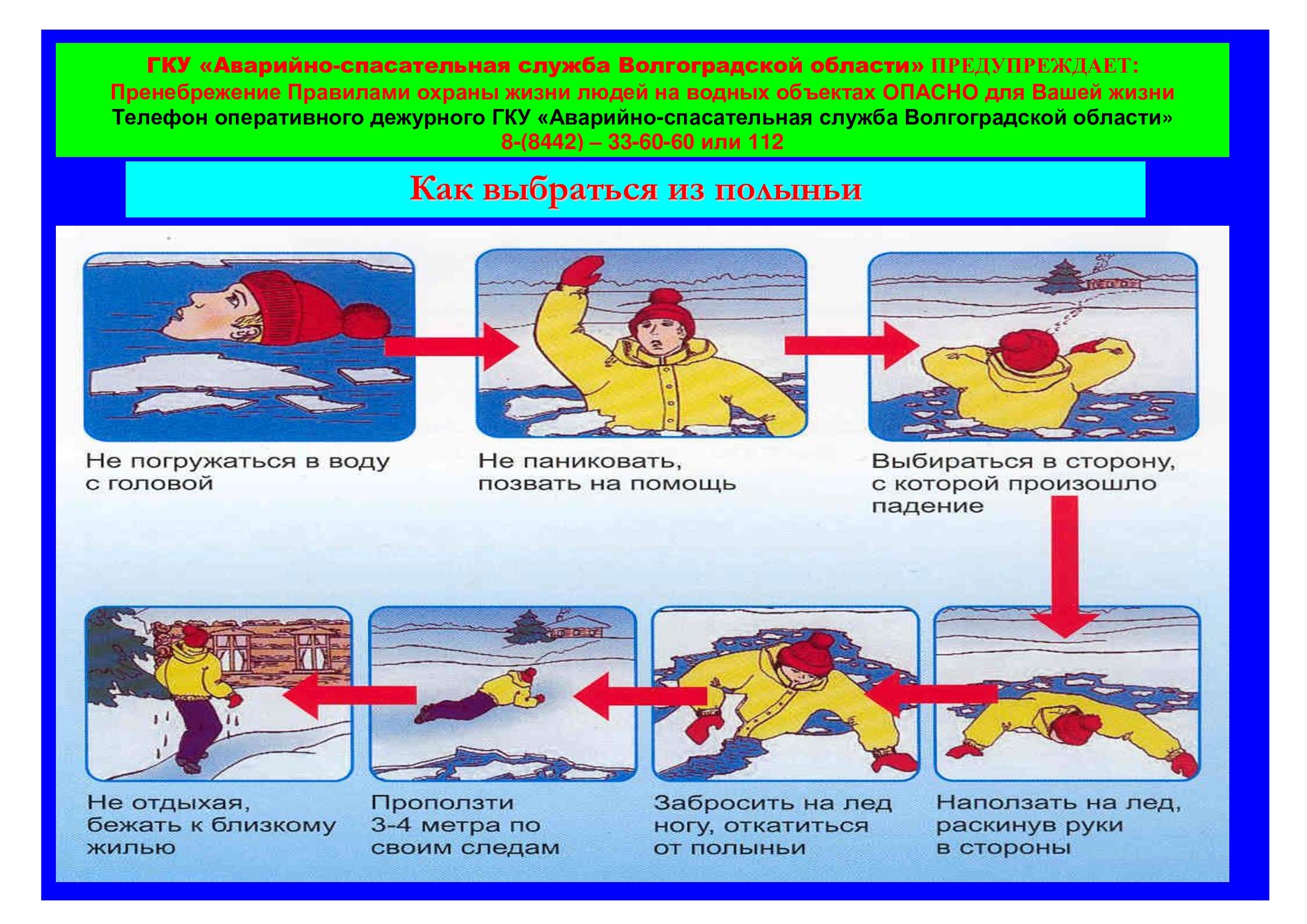 ГКУ «Аварийно-спасательная служба Волгоградской области» ПРЕДУПРЕЖДАЕТ:
Пренебрежение Правилами охраны жизни людей на водных объектах ОПАСНО для Вашей жизни
Телефон оперативного дежурного ГКУ «Аварийно-спасательная служба Волгоградской области»
8-(8442) – 33-60-60 или 112

Как выбраться из полыньи

Не погружаться в воду с головой

Не паниковать, позвать на помощь

Выбираться в сторону, с которой произошло падение

Наползать на лед, раскинув руки в стороны

Забросить на лед ногу, откатиться от полыньи

Проползти 3-4 метра по своим следам

Не отдыхая, бежать к близкому жилью