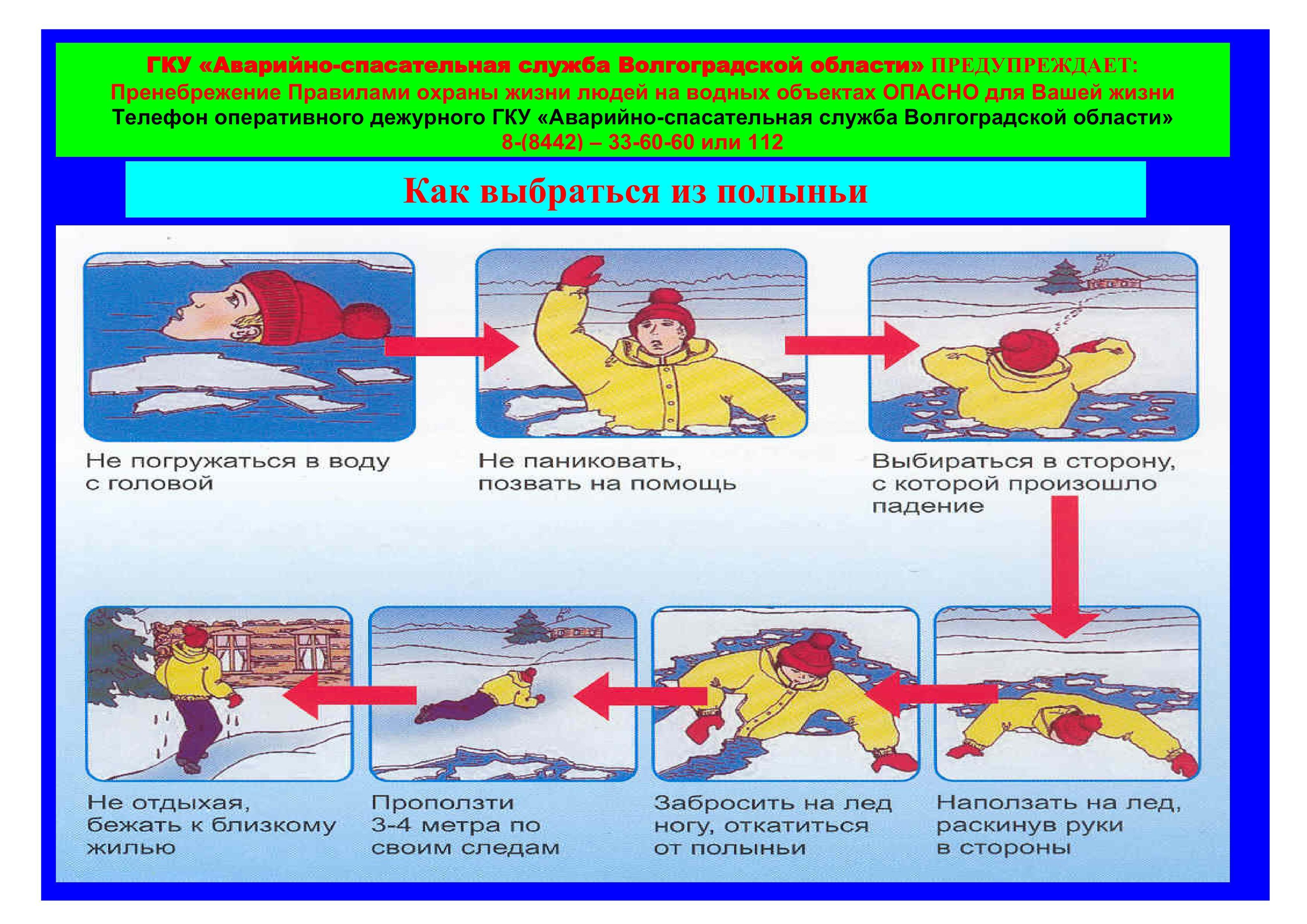 ГКУ «Аварийно-спасательная служба Волгоградской области» ПРЕДУПРЕЖДАЕТ:
Пренебрежение Правилами охраны жизни людей на водных объектах ОПАСНО для Вашей жизни
Телефон оперативного дежурного ГКУ «Аварийно-спасательная служба Волгоградской области»
8-(8442) – 33-60-60 или 112

Как выбраться из полыньи

Не погружаться в воду с головой

Не паниковать, позвать на помощь

Выбираться в сторону, с которой произошло падение

Наползать на лед, раскинув руки в стороны

Забросить на лед ногу, откатиться от полыньи

Проползти 3-4 метра по своим следам

Не отдыхая, бежать к близкому жилью