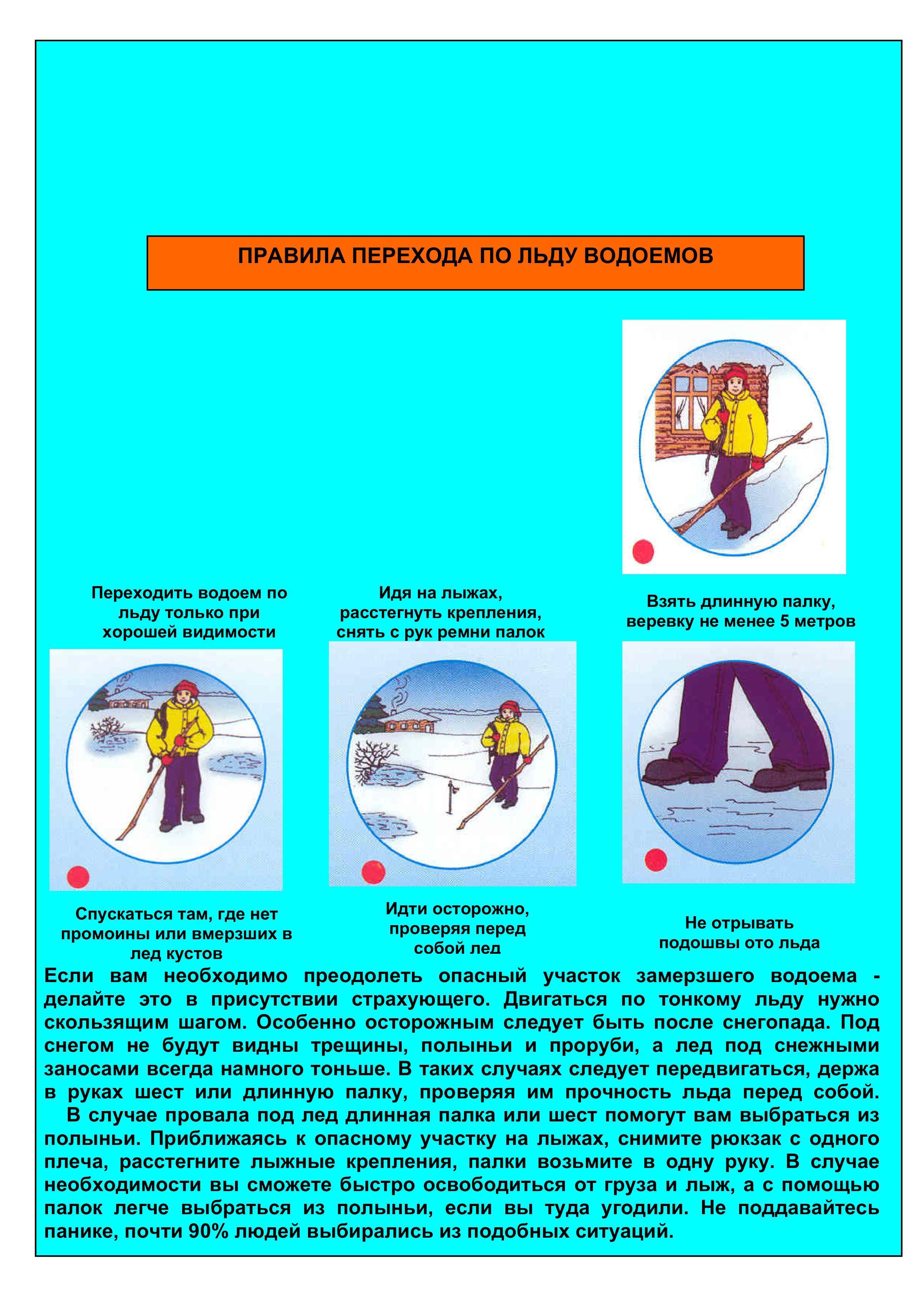 ПРАВИЛА ПЕРЕХОДА ПО ЛЬДУ ВОДОЕМОВ

Переходить водоем по льду только при хорошей видимости

Идя на лыжах, расстегнуть крепления, снять с рук ремни палок

Взять длинную палку, веревку не менее 5 метров

Спускаться там, где нет промоины или вмерзших в лед кустов

Идти осторожно, проверяя перед собой лед

Не отрывать подошвы ото льда

Если вам необходимо преодолеть опасный участок замерзшего водоема - делайте это в присутствии страхующего. Двигаться по тонкому льду нужно скользящим шагом. Особенно осторожным следует быть после снегопада. Под снегом не будут видны трещины, полыньи и проруби, а лед под снежными заносами всегда намного тоньше. В таких случаях следует передвигаться, держа в руках шест или длинную палку, проверяя им прочность льда перед собой.

В случае провала под лед длинная палка или шест помогут вам выбраться из полыньи. Приближаясь к опасному участку на лыжах, снимите рюкзак с одного плеча, расстегните лыжные крепления, палки возьмите в одну руку. В случае необходимости вы сможете быстро освободиться от груза и лыж, а с помощью палок легче выбраться из полыньи, если вы туда угодили. Не поддавайтесь панике, почти 90% людей выбирались из подобных ситуаций.