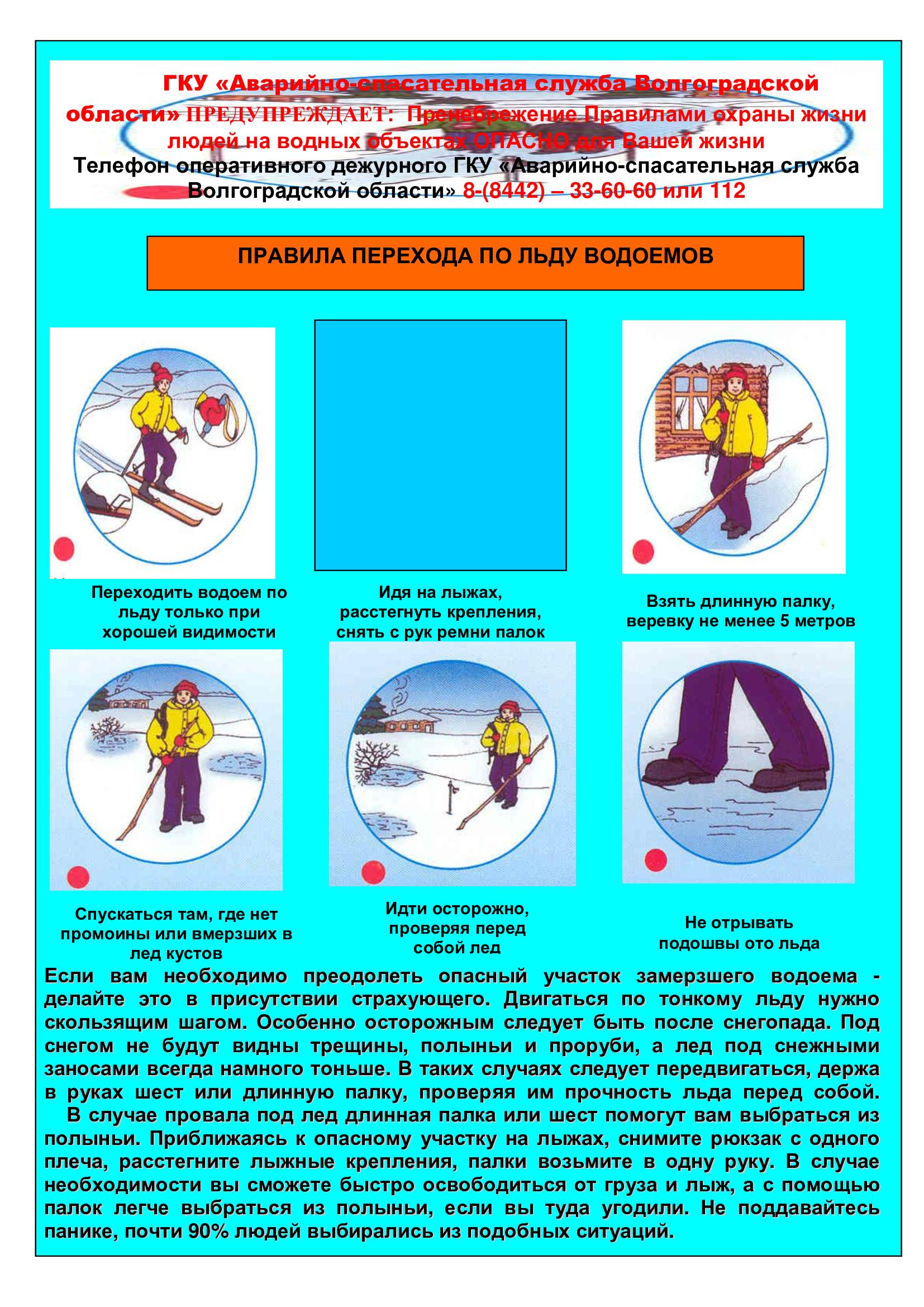 ГКУ «Аварийно-спасательная служба Волгоградской области» ПРЕДУПРЕЖДАЕТ: Пренебрежение Правилами охраны жизни людей на водных объектах ОПАСНО для Вашей жизни
Телефон оперативного дежурного ГКУ «Аварийно-спасательная служба Волгоградской области» 8-(8442) – 33-60-60 или 112

ПРАВИЛА ПЕРЕХОДА ПО ЛЬДУ ВОДОЕМОВ

Переходить водоем по льду только при хорошей видимости

Идя на лыжах, расстегнуть крепления, снять с рук ремни палок

Взять длинную палку, веревку не менее 5 метров

Спускаться там, где нет промоины или вмерзших в лед кустов

Идти осторожно, проверяя перед собой лед

Не отрывать подошвы ото льда

Если вам необходимо преодолеть опасный участок замерзшего водоема - делайте это в присутствии страхующего. Двигаться по тонкому льду нужно скользящим шагом. Особенно осторожным следует быть после снегопада. Под снегом не будут видны трещины, полыньи и проруби, а лед под снежными заносами всегда намного тоньше. В таких случаях следует передвигаться, держа в руках шест или длинную палку, проверяя им прочность льда перед собой.
В случае провала под лед длинная палка или шест помогут вам выбраться из полыньи. Приближаясь к опасному участку на лыжах, снимите рюкзак с одного плеча, расстегните лыжные крепления, палки возьмите в одну руку. В случае необходимости вы сможете быстро освободиться от груза и лыж, а с помощью палок легче выбраться из полыньи, если вы туда угодили. Не поддавайтесь панике, почти 90% людей выбирались из подобных ситуаций.