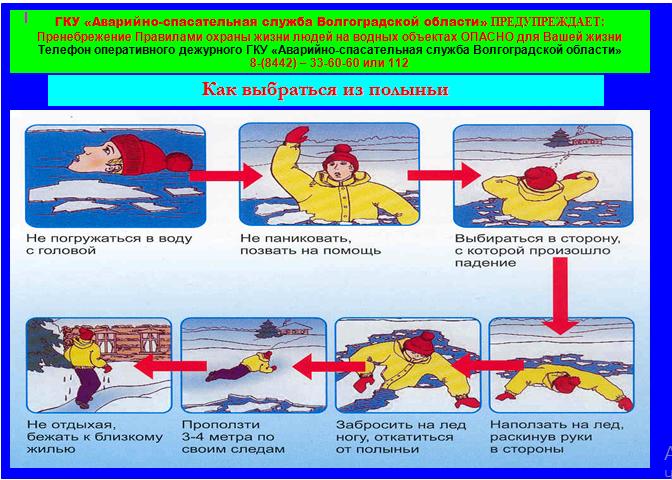 ГКУ «Аварийно-спасательная служба Волгоградской области» ПРЕДУПРЕЖДАЕТ:
Пренебрежение Правилами охраны жизни людей на водных объектах ОПАСНО для Вашей жизни
Телефон оперативного дежурного ГКУ «Аварийно-спасательная служба Волгоградской области»
8-(8442) – 33-60-60 или 112

Как выбраться из полыньи

Не погружаться в воду с головой

Не паниковать, позвать на помощь

Выбираться в сторону, с которой произошло падение

Наползать на лед, раскинув руки в стороны

Забросить на лед ногу, откатиться от полыньи

Проползти 3-4 метра по своим следам

Не отдыхая, бежать к близкому жилью