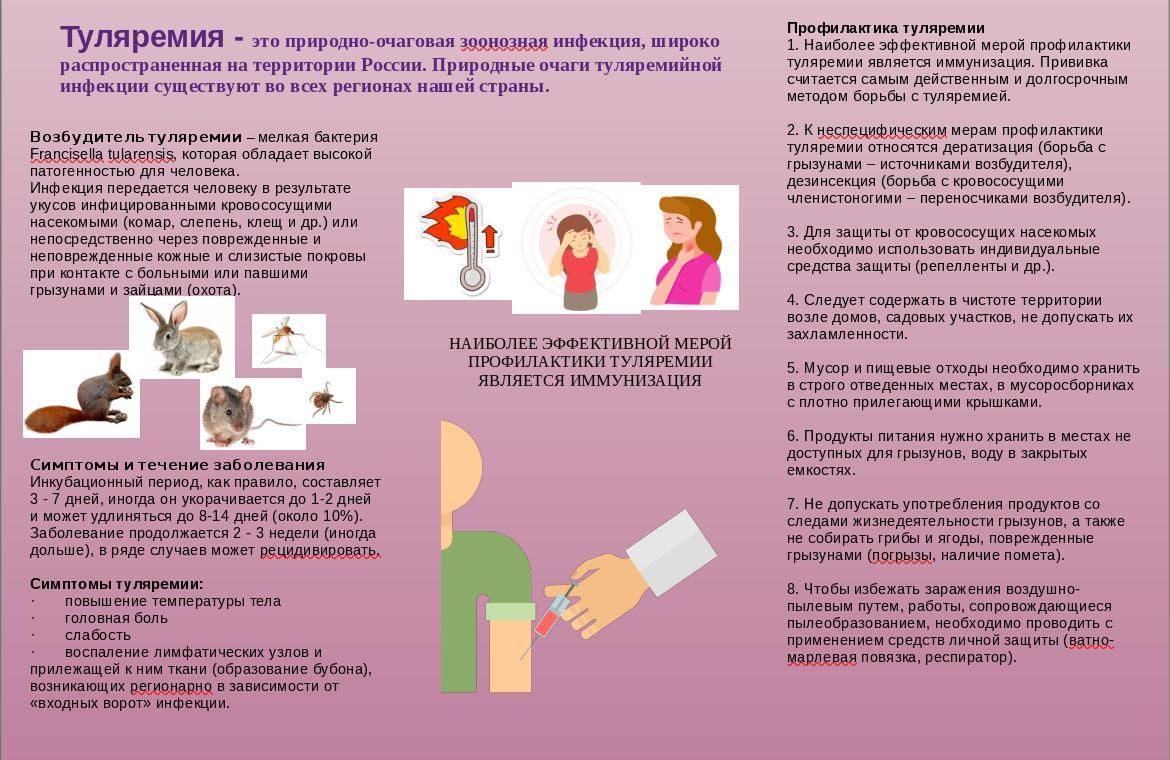 Туляремия - это природно-очаговая зоонозная инфекция, широко распространенная на территории России. Природные очаги туляремийной инфекции существуют во всех регионах нашей страны.

Возбудитель туляремии – мелкая бактерия Francisella tularensis, которая обладает высокой патогенностью для человека.
Инфекция передается человеку в результате укусов инфицированными кровососущими насекомыми (комар, слепень, клещ и др.) или непосредственно через поврежденные и неповрежденные кожные и слизистые покровы при контакте с больными или павшими грызунами и зайцами (охота).

Симптомы и течение заболевания
Инкубационный период, как правило, составляет 3 - 7 дней, иногда он укорачивается до 1-2 дней и может удлиняться до 8-14 дней (около 10%). Заболевание продолжается 2 - 3 недели (иногда дольше), в ряде случаев может рецидивировать.

Симптомы туляремии:
· повышение температуры тела
· головная боль
· слабость
· воспаление лимфатических узлов и прилежащей к ним ткани (образование бубона), возникающих регионарно в зависимости от «входных ворот» инфекции.

НАИБОЛЕЕ ЭФФЕКТИВНОЙ МЕРОЙ ПРОФИЛАКТИКИ ТУЛЯРЕМИИ ЯВЛЯЕТСЯ ИММУНИЗАЦИЯ

Профилактика туляремии
1. Наиболее эффективной мерой профилактики туляремии является иммунизация. Прививка считается самым действенным и долгосрочным методом борьбы с туляремией.

2. К неспецифическим мерам профилактики туляремии относятся дератизация (борьба с грызунами – источниками возбудителя), дезинсекция (борьба с кровососущими членистоногими – переносчиками возбудителя).

3. Для защиты от кровососущих насекомых необходимо использовать индивидуальные средства защиты (репелленты и др.).

4. Следует содержать в чистоте территории возле домов, садовых участков, не допускать их захламленности.

5. Мусор и пищевые отходы необходимо хранить в строго отведенных местах, в мусоросборниках с плотно прилегающими крышками.

6. Продукты питания нужно хранить в местах не доступных для грызунов, воду в закрытых емкостях.

7. Не допускать употребления продуктов со следами жизнедеятельности грызунов, а также не собирать грибы и ягоды, поврежденные грызунами (погрызы, наличие помета).

8. Чтобы избежать заражения воздушно-пылевым путем, работы, сопровождающиеся пылеобразованием, необходимо проводить с применением средств личной защиты (ватно-марлевая повязка, респиратор).