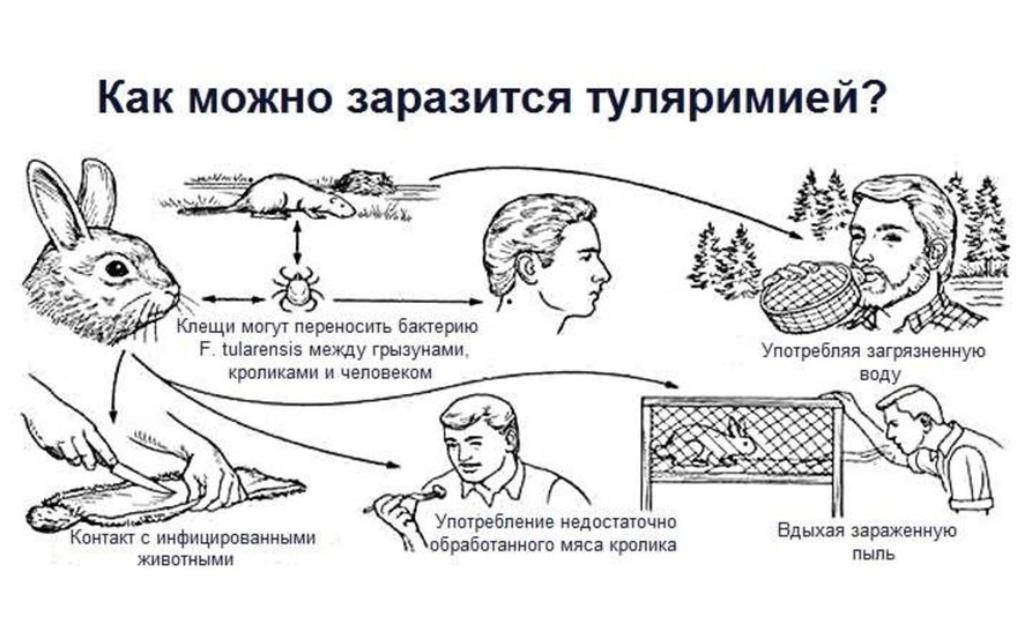 Как можно заразится туляримией?

Клещи могут переносить бактерию F. tularensis между грызунами, кроликами и человеком

Употребляя загрязненную воду

Контакт с инфицированными животными

Употребление недостаточно обработанного мяса кролика

Вдыхая зараженную пыль