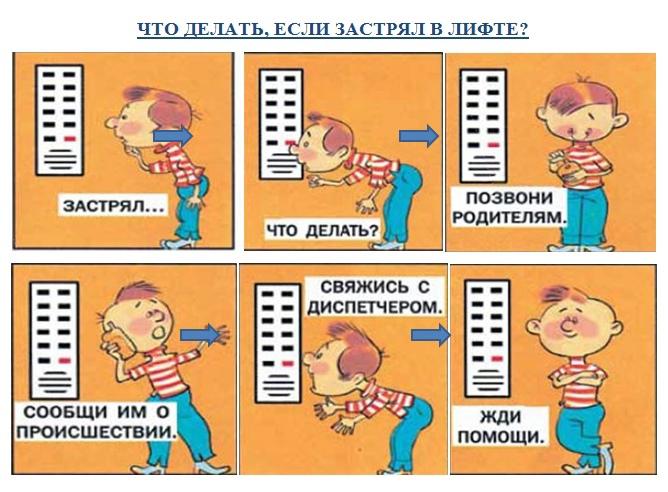 ЧТО ДЕЛАТЬ, ЕСЛИ ЗАСТРЯЛ В ЛИФТЕ?

ЗАСТРЯЛ...

ЧТО ДЕЛАТЬ?

ПОЗВОНИ РОДИТЕЛЯМ.

СООБЩИ ИМ О ПРОИСШЕСТВИИ.

СВЯЖИСЬ С ДИСПЕТЧЕРОМ.

ЖДИ ПОМОЩИ.