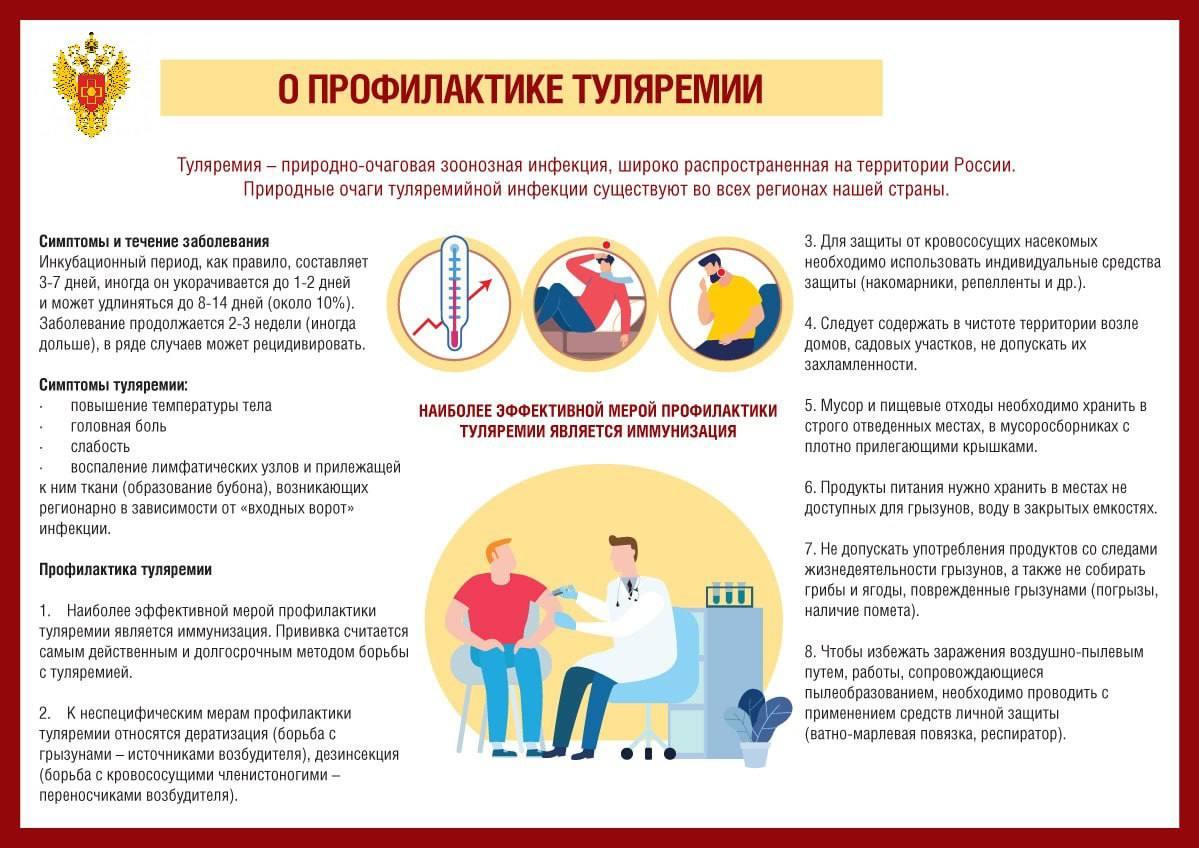 О ПРОФИЛАКТИКЕ ТУЛЯРЕМИИ

Туляремия – природно-очаговая зоонозная инфекция, широко распространенная на территории России. Природные очаги туляремийной инфекции существуют во всех регионах нашей страны.

Симптомы и течение заболевания
Инкубационный период, как правило, составляет 3-7 дней, иногда он укорачивается до 1-2 дней и может удлиняться до 8-14 дней (около 10%). Заболевание продолжается 2-3 недели (иногда дольше), в ряде случаев может рецидивировать.

Симптомы туляремии:
· повышение температуры тела
· головная боль
· слабость
· воспаление лимфатических узлов и прилежащей к ним ткани (образование бубона), возникающих регионарно в зависимости от «входных ворот» инфекции.

Профилактика туляремии

1. Наиболее эффективной мерой профилактики туляремии является иммунизация. Прививка считается самым действенным и долгосрочным методом борьбы с туляремией.

2. К неспецифическим мерам профилактики туляремии относятся дератизация (борьба с грызунами – источниками возбудителя), дезинсекция (борьба с кровососущими членистоногими – переносчиками возбудителя).

НАИБОЛЕЕ ЭФФЕКТИВНОЙ МЕРОЙ ПРОФИЛАКТИКИ ТУЛЯРЕМИИ ЯВЛЯЕТСЯ ИММУНИЗАЦИЯ

3. Для защиты от кровососущих насекомых необходимо использовать индивидуальные средства защиты (накомарники, репелленты и др.).

4. Следует содержать в чистоте территории возле домов, садовых участков, не допускать их захламленности.

5. Мусор и пищевые отходы необходимо хранить в строго отведенных местах, в мусоросборниках с плотно прилегающими крышками.

6. Продукты питания нужно хранить в местах не доступных для грызунов, воду в закрытых емкостях.

7. Не допускать употребления продуктов со следами жизнедеятельности грызунов, а также не собирать грибы и ягоды, поврежденные грызунами (погрызы, наличие помета).

8. Чтобы избежать заражения воздушно-пылевым путем, работы, сопровождающиеся пылеобразованием, необходимо проводить с применением средств личной защиты (ватно-марлевая повязка, респиратор).