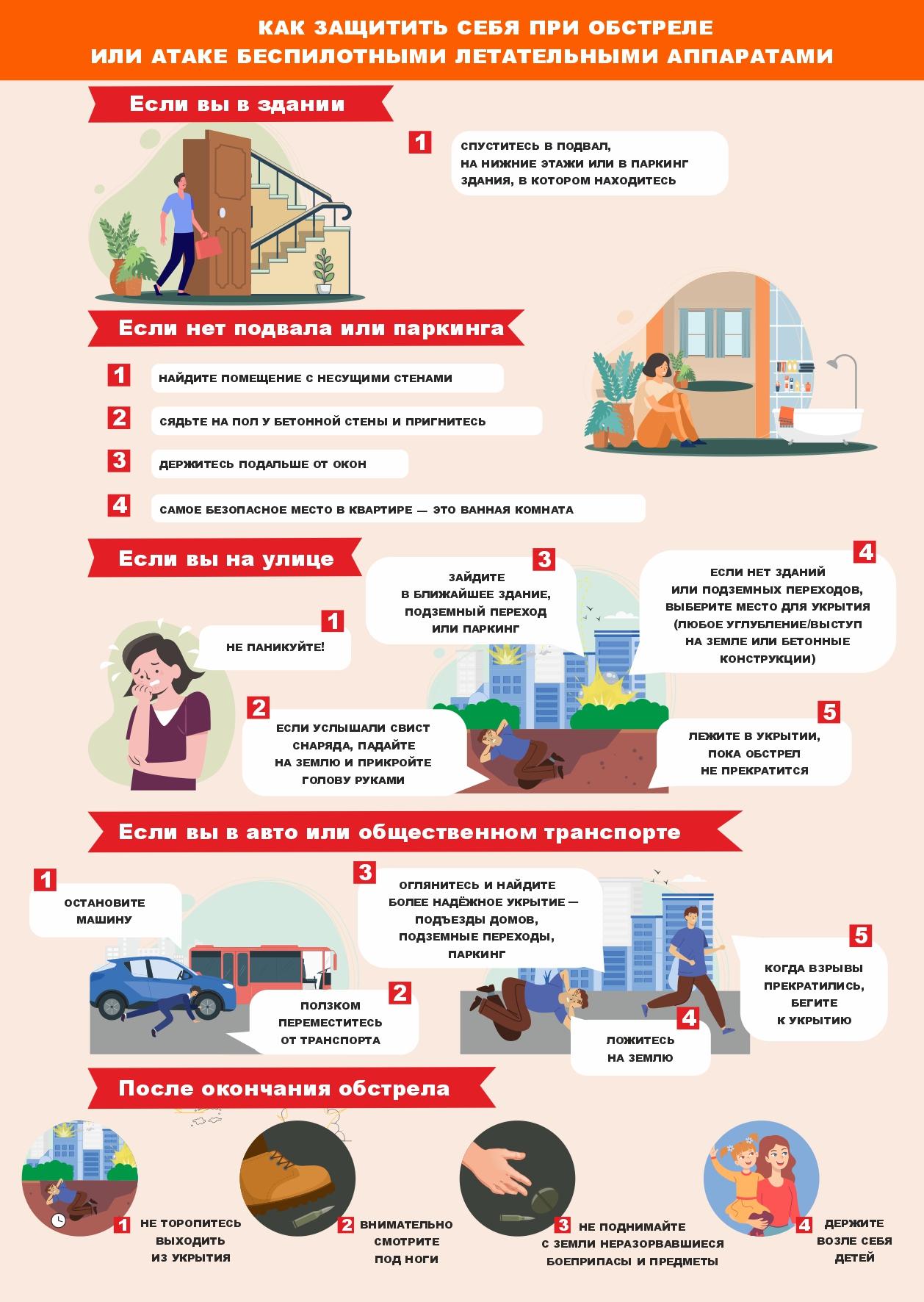 КАК ЗАЩИТИТЬ СЕБЯ ПРИ ОБСТРЕЛЕ ИЛИ АТАКЕ БЕСПИЛОТНЫМИ ЛЕТАТЕЛЬНЫМИ АППАРАТАМИ

Если вы в здании

1 СПУСТИТЕСЬ В ПОДВАЛ, НА НИЖНИЕ ЭТАЖИ ИЛИ В ПАРКИНГ ЗДАНИЯ, В КОТОРОМ НАХОДИТЕСЬ

Если нет подвала или паркинга

1 НАЙДИТЕ ПОМЕЩЕНИЕ С НЕСУЩИМИ СТЕНАМИ

2 СЯДЬТЕ НА ПОЛ У БЕТОННОЙ СТЕНЫ И ПРИГНИТЕСЬ

3 ДЕРЖИТЕСЬ ПОДАЛЬШЕ ОТ ОКОН

4 САМОЕ БЕЗОПАСНОЕ МЕСТО В КВАРТИРЕ — ЭТО ВАННАЯ КОМНАТА

Если вы на улице

1 НЕ ПАНИКУЙТЕ!

2 ЕСЛИ УСЛЫШАЛИ СВИСТ СНАРЯДА, ПАДАЙТЕ НА ЗЕМЛЮ И ПРИКРОЙТЕ ГОЛОВУ РУКАМИ

3 ЗАЙДИТЕ В БЛИЖАЙШЕЕ ЗДАНИЕ, ПОДЗЕМНЫЙ ПЕРЕХОД ИЛИ ПАРКИНГ

4 ЕСЛИ НЕТ ЗДАНИЙ ИЛИ ПОДЗЕМНЫХ ПЕРЕХОДОВ, ВЫБЕРИТЕ МЕСТО ДЛЯ УКРЫТИЯ (ЛЮБОЕ УГЛУБЛЕНИЕ/ВЫСТУП НА ЗЕМЛЕ ИЛИ БЕТОННЫЕ КОНСТРУКЦИИ)

5 ЛЕЖИТЕ В УКРЫТИИ, ПОКА ОБСТРЕЛ НЕ ПРЕКРАТИТСЯ

Если вы в авто или общественном транспорте

1 ОСТАНОВИТЕ МАШИНУ

2 ПОЛЗКОМ ПЕРЕМЕСТИТЕСЬ ОТ ТРАНСПОРТА

3 ОГЛЯНИТЕСЬ И НАЙДИТЕ БОЛЕЕ НАДЁЖНОЕ УКРЫТИЕ — ПОДЪЕЗДЫ ДОМОВ, ПОДЗЕМНЫЕ ПЕРЕХОДЫ, ПАРКИНГ

4 ЛОЖИТЕСЬ НА ЗЕМЛЮ

5 КОГДА ВЗРЫВЫ ПРЕКРАТИЛИСЬ, БЕГИТЕ К УКРЫТИЮ

После окончания обстрела

1 НЕ ТОРОПИТЕСЬ ВЫХОДИТЬ ИЗ УКРЫТИЯ

2 ВНИМАТЕЛЬНО СМОТРИТЕ ПОД НОГИ

3 НЕ ПОДНИМАЙТЕ С ЗЕМЛИ НЕРАЗОРВАВШИЕСЯ БОЕПРИПАСЫ И ПРЕДМЕТЫ

4 ДЕРЖИТЕ ВОЗЛЕ СЕБЯ ДЕТЕЙ