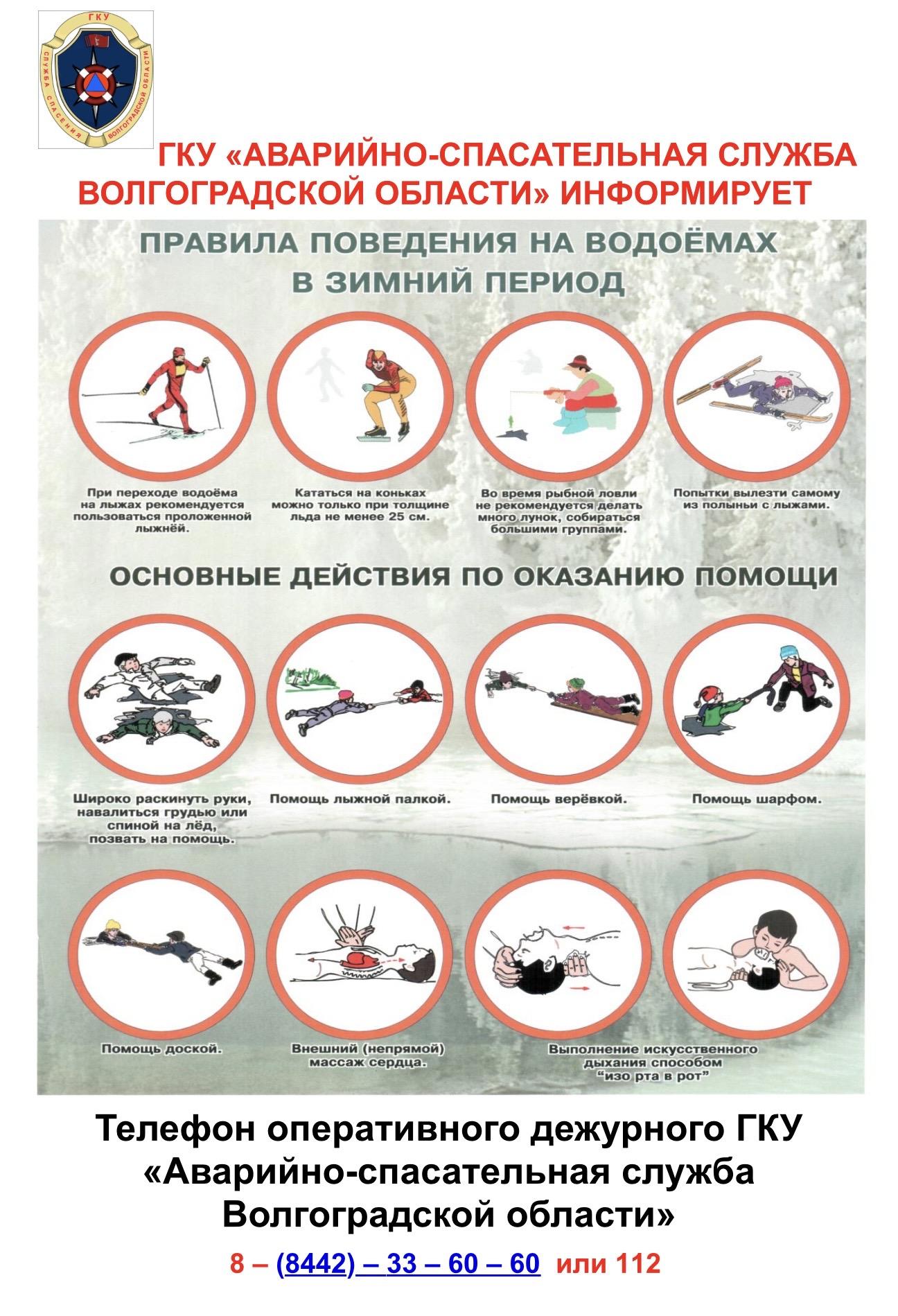 ГКУ
СЛУЖБА СПАСЕНИЯ ВОЛГОГРАДСКОЙ ОБЛАСТИ

ГКУ «АВАРИЙНО-СПАСАТЕЛЬНАЯ СЛУЖБА ВОЛГОГРАДСКОЙ ОБЛАСТИ» ИНФОРМИРУЕТ

ПРАВИЛА ПОВЕДЕНИЯ НА ВОДОЁМАХ В ЗИМНИЙ ПЕРИОД

При переходе водоёма на лыжах рекомендуется пользоваться проложенной лыжнёй.

Кататься на коньках можно только при толщине льда не менее 25 см.

Во время рыбной ловли не рекомендуется делать много лунок, собираться большими группами.

Попытки вылезти самому из полыньи с лыжами.

ОСНОВНЫЕ ДЕЙСТВИЯ ПО ОКАЗАНИЮ ПОМОЩИ

Широко раскинуть руки, навалиться грудью или спиной на лёд, позвать на помощь.

Помощь лыжной палкой.

Помощь верёвкой.

Помощь шарфом.

Помощь доской.

Внешний (непрямой) массаж сердца.

Выполнение искусственного дыхания способом "изо рта в рот"

Телефон оперативного дежурного ГКУ «Аварийно-спасательная служба Волгоградской области»

8 – (8442) – 33 – 60 – 60 или 112