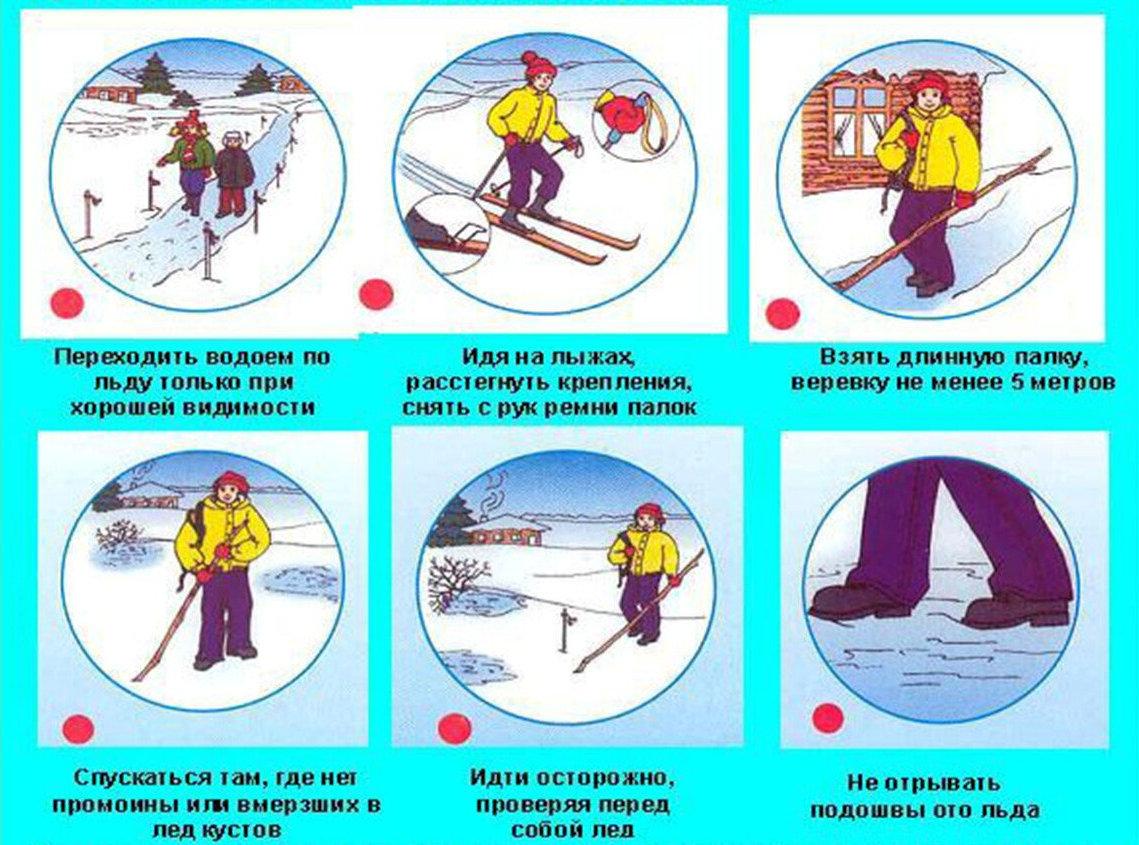 Переходить водоем по льду только при хорошей видимости

Идя на лыжах, расстегнуть крепления, снять с рук ремни палок

Взять длинную палку, веревку не менее 5 метров

Спускаться там, где нет промоины или вмерзших в лед кустов

Идти осторожно, проверяя перед собой лед

Не отрывать подошвы ото льда