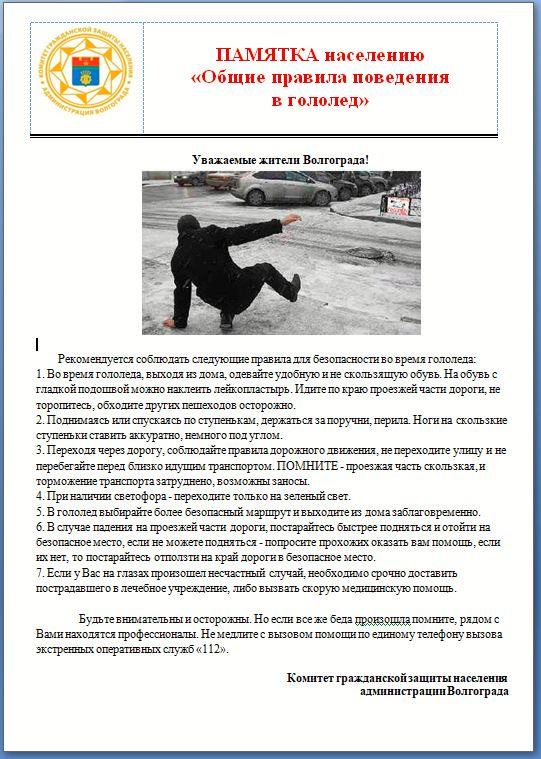 КОМИТЕТ ГРАЖДАНСКОЙ ЗАЩИТЫ НАСЕЛЕНИЯ АДМИНИСТРАЦИЯ ВОЛГОГРАДА

ПАМЯТКА населению
«Общие правила поведения в гололед»

Уважаемые жители Волгограда!

Рекомендуется соблюдать следующие правила для безопасности во время гололеда:
1. Во время гололеда, выходя из дома, одевайте удобную и не скользящую обувь. На обувь с гладкой подошвой можно наклеить лейкопластырь. Идите по краю проезжей части дороги, не торопитесь, обходите других пешеходов осторожно.
2. Поднимаясь или спускаясь по ступенькам, держаться за поручни, перила. Ноги на скользкие ступеньки ставить аккуратно, немного под углом.
3. Переходя через дорогу, соблюдайте правила дорожного движения, не переходите улицу и не перебегайте перед близко идущим транспортом. ПОМНИТЕ - проезжая часть скользкая, и торможение транспорта затруднено, возможны заносы.
4. При наличии светофора - переходите только на зеленый свет.
5. В гололед выбирайте более безопасный маршрут и выходите из дома заблаговременно.
6. В случае падения на проезжей части дороги, постарайтесь быстрее подняться и отойти на безопасное место, если не можете подняться - попросите прохожих оказать вам помощь, если их нет, то постарайтесь отползти на край дороги в безопасное место.
7. Если у Вас на глазах произошел несчастный случай, необходимо срочно доставить пострадавшего в лечебное учреждение, либо вызвать скорую медицинскую помощь.

Будьте внимательны и осторожны. Но если все же беда произошла помните, рядом с Вами находятся профессионалы. Не медлите с вызовом помощи по единому телефону вызова экстренных оперативных служб «112».

Комитет гражданской защиты населения администрации Волгограда