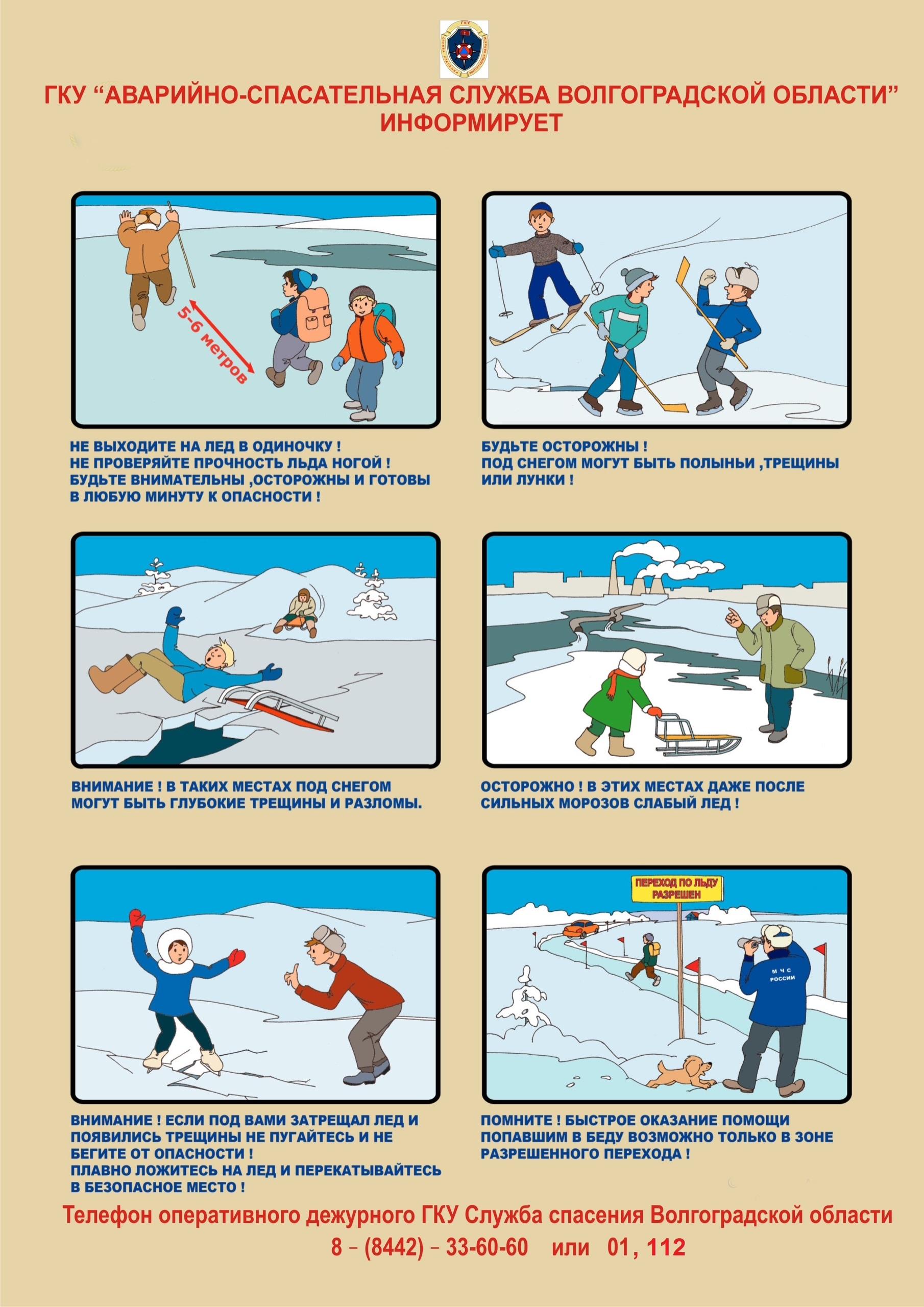 ГКУ

ГКУ “АВАРИЙНО-СПАСАТЕЛЬНАЯ СЛУЖБА ВОЛГОГРАДСКОЙ ОБЛАСТИ” ИНФОРМИРУЕТ

5-6 метров

НЕ ВЫХОДИТЕ НА ЛЕД В ОДИНОЧКУ ! НЕ ПРОВЕРЯЙТЕ ПРОЧНОСТЬ ЛЬДА НОГОЙ ! БУДЬТЕ ВНИМАТЕЛЬНЫ ,ОСТОРОЖНЫ И ГОТОВЫ В ЛЮБУЮ МИНУТУ К ОПАСНОСТИ !

БУДЬТЕ ОСТОРОЖНЫ ! ПОД СНЕГОМ МОГУТ БЫТЬ ПОЛЫНЬИ ,ТРЕЩИНЫ ИЛИ ЛУНКИ !

ВНИМАНИЕ ! В ТАКИХ МЕСТАХ ПОД СНЕГОМ МОГУТ БЫТЬ ГЛУБОКИЕ ТРЕЩИНЫ И РАЗЛОМЫ.

ОСТОРОЖНО ! В ЭТИХ МЕСТАХ ДАЖЕ ПОСЛЕ СИЛЬНЫХ МОРОЗОВ СЛАБЫЙ ЛЕД !

ПЕРЕХОД ПО ЛЬДУ РАЗРЕШЕН

МЧС РОССИИ

ВНИМАНИЕ ! ЕСЛИ ПОД ВАМИ ЗАТРЕЩАЛ ЛЕД И ПОЯВИЛИСЬ ТРЕЩИНЫ НЕ ПУГАЙТЕСЬ И НЕ БЕГИТЕ ОТ ОПАСНОСТИ !
ПЛАВНО ЛОЖИТЕСЬ НА ЛЕД И ПЕРЕКАТЫВАЙТЕСЬ В БЕЗОПАСНОЕ МЕСТО !

ПОМНИТЕ ! БЫСТРОЕ ОКАЗАНИЕ ПОМОЩИ ПОПАВШИМ В БЕДУ ВОЗМОЖНО ТОЛЬКО В ЗОНЕ РАЗРЕШЕННОГО ПЕРЕХОДА !

Телефон оперативного дежурного ГКУ Служба спасения Волгоградской области
8 – (8442) – 33-60-60 или 01, 112