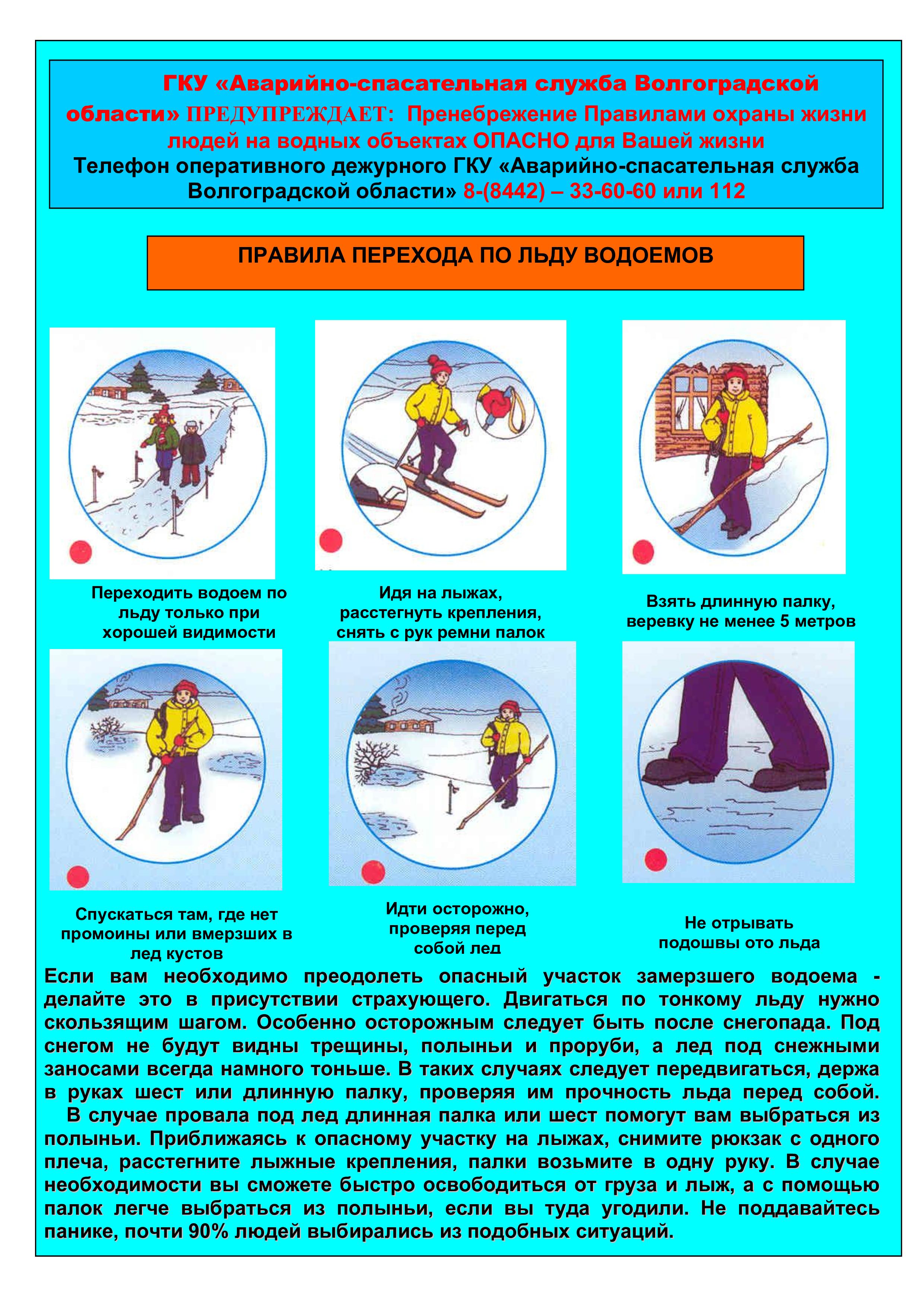 ГКУ «Аварийно-спасательная служба Волгоградской области» ПРЕДУПРЕЖДАЕТ: Пренебрежение Правилами охраны жизни людей на водных объектах ОПАСНО для Вашей жизни
Телефон оперативного дежурного ГКУ «Аварийно-спасательная служба Волгоградской области» 8-(8442) – 33-60-60 или 112

ПРАВИЛА ПЕРЕХОДА ПО ЛЬДУ ВОДОЕМОВ

Переходить водоем по льду только при хорошей видимости

Идя на лыжах, расстегнуть крепления, снять с рук ремни палок

Взять длинную палку, веревку не менее 5 метров

Спускаться там, где нет промоины или вмерзших в лед кустов

Идти осторожно, проверяя перед собой лед

Не отрывать подошвы ото льда

Если вам необходимо преодолеть опасный участок замерзшего водоема - делайте это в присутствии страхующего. Двигаться по тонкому льду нужно скользящим шагом. Особенно осторожным следует быть после снегопада. Под снегом не будут видны трещины, полыньи и проруби, а лед под снежными заносами всегда намного тоньше. В таких случаях следует передвигаться, держа в руках шест или длинную палку, проверяя им прочность льда перед собой.
В случае провала под лед длинная палка или шест помогут вам выбраться из полыньи. Приближаясь к опасному участку на лыжах, снимите рюкзак с одного плеча, расстегните лыжные крепления, палки возьмите в одну руку. В случае необходимости вы сможете быстро освободиться от груза и лыж, а с помощью палок легче выбраться из полыньи, если вы туда угодили. Не поддавайтесь панике, почти 90% людей выбирались из подобных ситуаций.