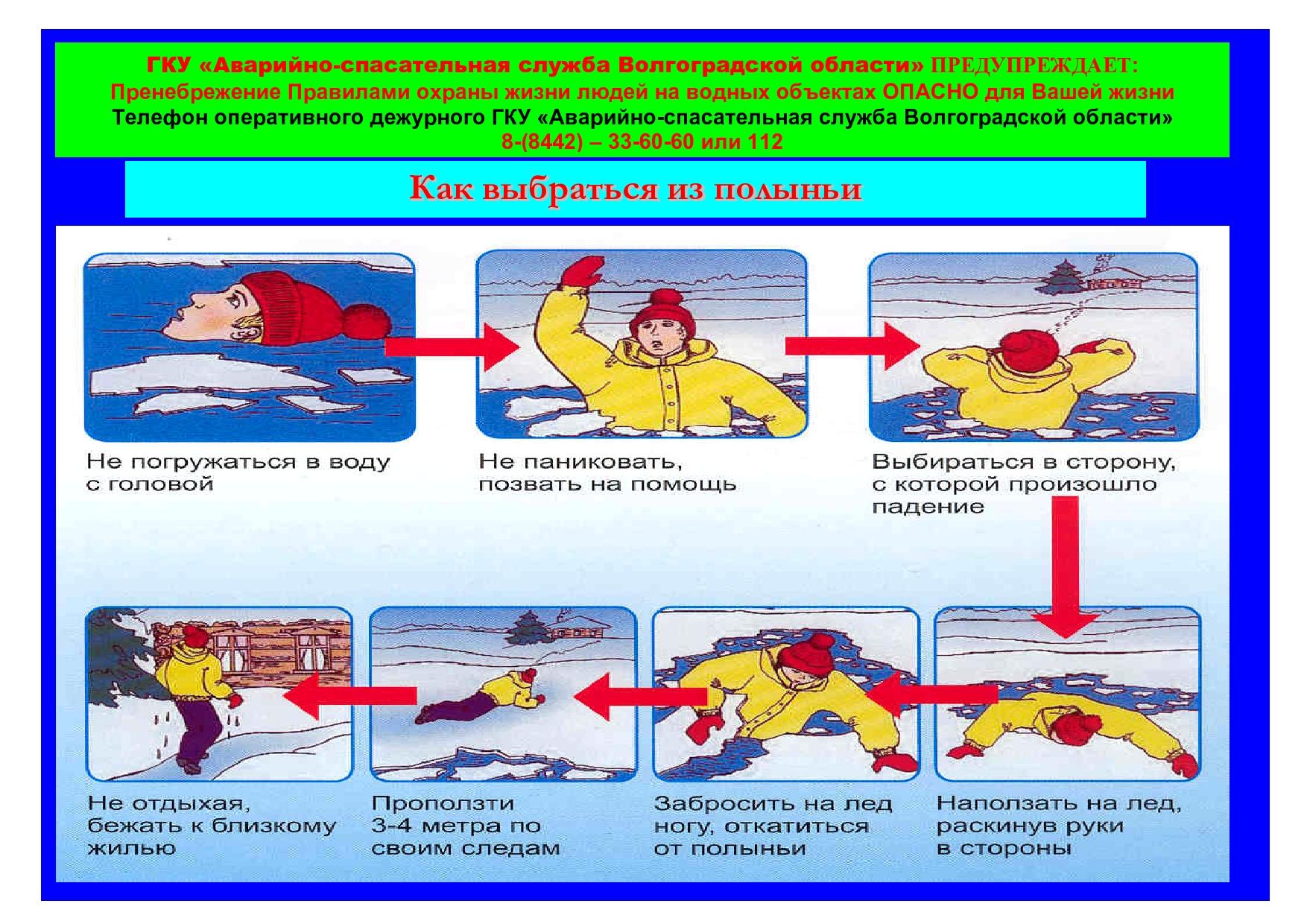 ГКУ «Аварийно-спасательная служба Волгоградской области» ПРЕДУПРЕЖДАЕТ:
Пренебрежение Правилами охраны жизни людей на водных объектах ОПАСНО для Вашей жизни
Телефон оперативного дежурного ГКУ «Аварийно-спасательная служба Волгоградской области»
8-(8442) – 33-60-60 или 112

Как выбраться из полыньи

Не погружаться в воду с головой

Не паниковать, позвать на помощь

Выбираться в сторону, с которой произошло падение

Наползать на лед, раскинув руки в стороны

Забросить на лед ногу, откатиться от полыньи

Проползти 3-4 метра по своим следам

Не отдыхая, бежать к близкому жилью