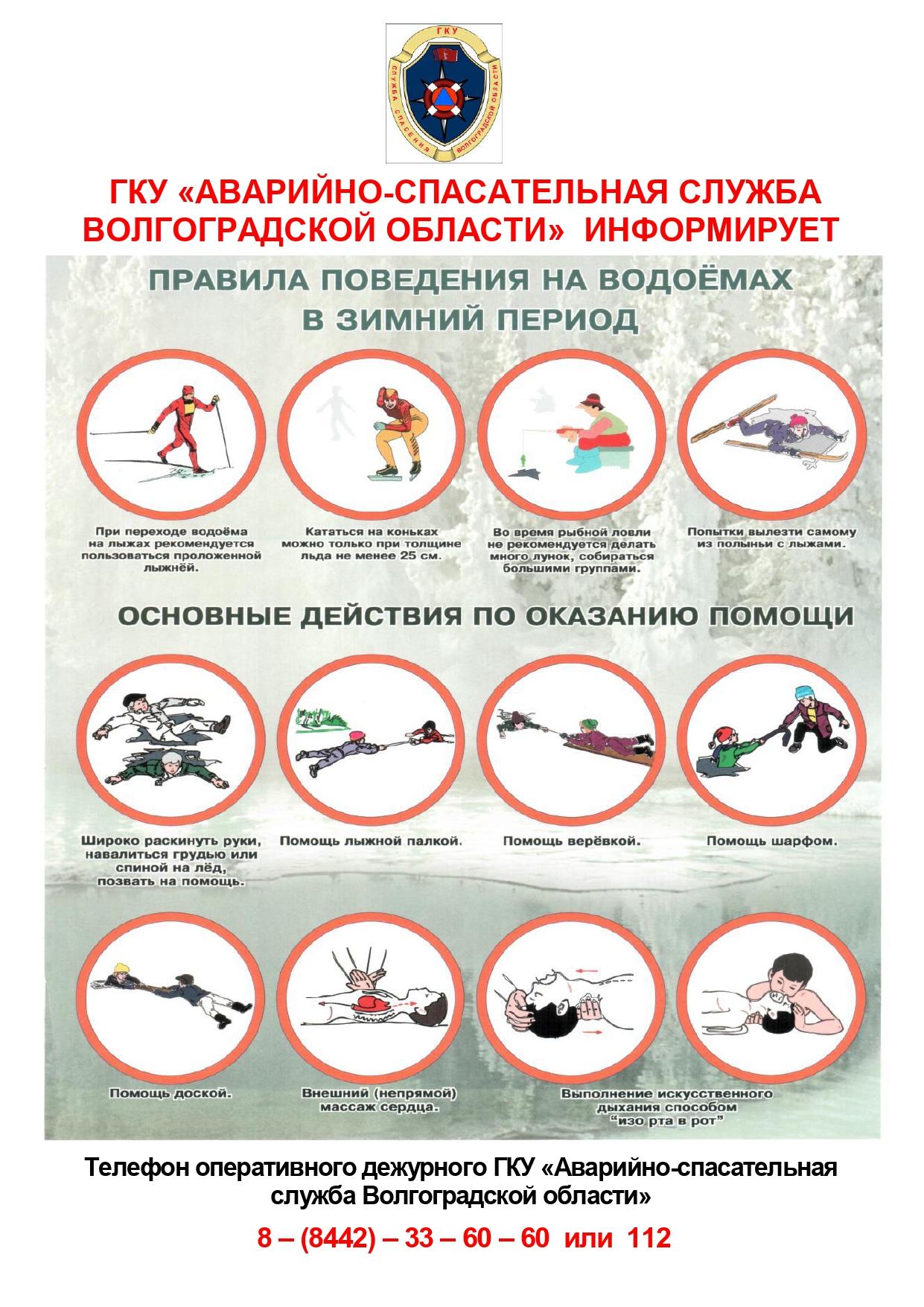 ГКУ
СЛУЖБА СПАСЕНИЯ ВОЛГОГРАДСКОЙ ОБЛАСТИ

ГКУ «АВАРИЙНО-СПАСАТЕЛЬНАЯ СЛУЖБА ВОЛГОГРАДСКОЙ ОБЛАСТИ» ИНФОРМИРУЕТ

ПРАВИЛА ПОВЕДЕНИЯ НА ВОДОЁМАХ В ЗИМНИЙ ПЕРИОД

При переходе водоёма на лыжах рекомендуется пользоваться проложенной лыжнёй.

Кататься на коньках можно только при толщине льда не менее 25 см.

Во время рыбной ловли не рекомендуется делать много лунок, собираться большими группами.

Попытки вылезти самому из полыньи с лыжами.

ОСНОВНЫЕ ДЕЙСТВИЯ ПО ОКАЗАНИЮ ПОМОЩИ

Широко раскинуть руки, навалиться грудью или спиной на лёд, позвать на помощь.

Помощь лыжной палкой.

Помощь верёвкой.

Помощь шарфом.

Помощь доской.

Внешний (непрямой) массаж сердца.

Выполнение искусственного дыхания способом "изо рта в рот"

Телефон оперативного дежурного ГКУ «Аварийно-спасательная служба Волгоградской области»

8 – (8442) – 33 – 60 – 60 или 112