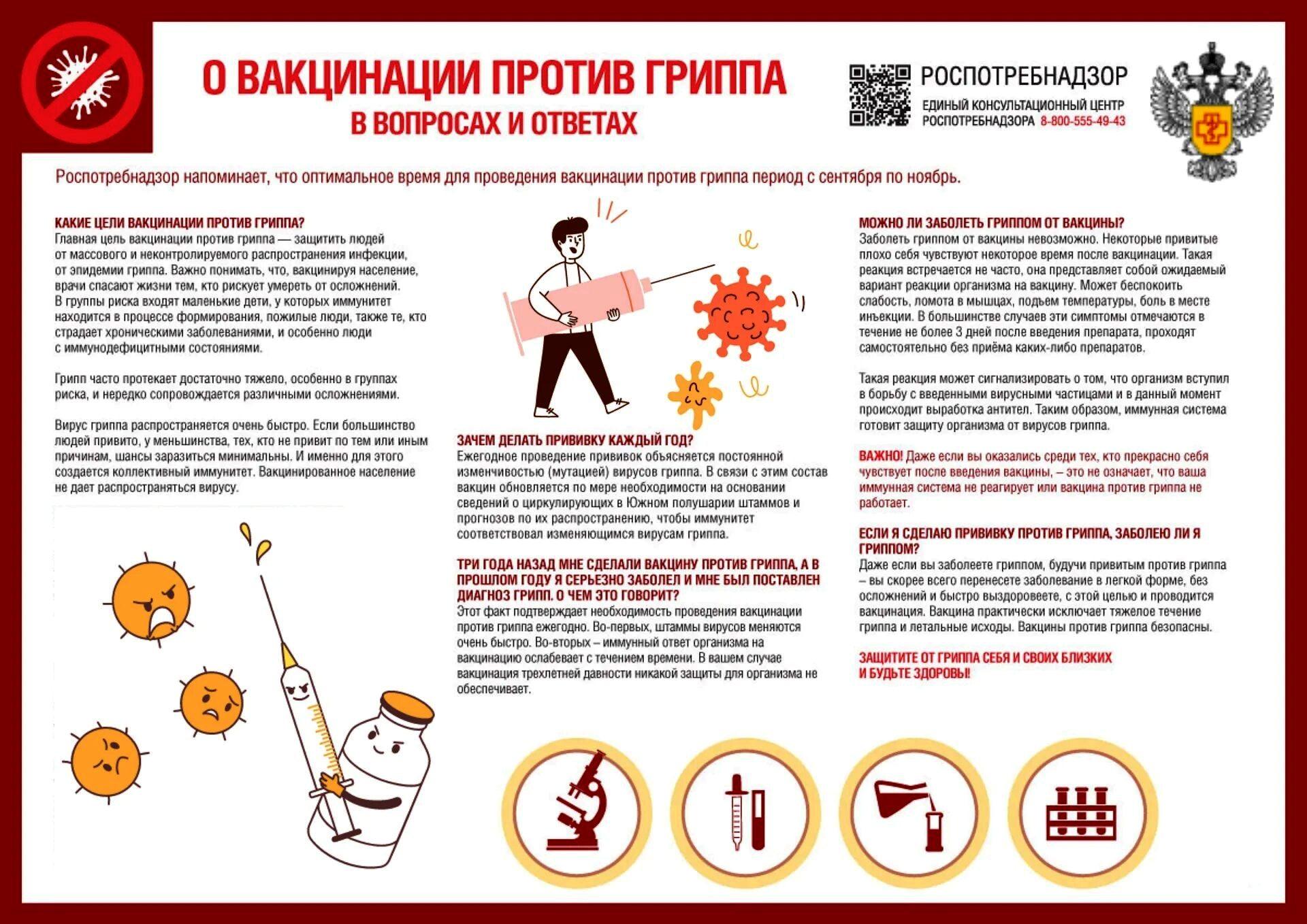 О ВАКЦИНАЦИИ ПРОТИВ ГРИППА
В ВОПРОСАХ И ОТВЕТАХ

РОСПОТРЕБНАДЗОР
ЕДИНЫЙ КОНСУЛЬТАЦИОННЫЙ ЦЕНТР РОСПОТРЕБНАДЗОРА 8-800-555-49-43

Роспотребнадзор напоминает, что оптимальное время для проведения вакцинации против гриппа период с сентября по ноябрь.

КАКИЕ ЦЕЛИ ВАКЦИНАЦИИ ПРОТИВ ГРИППА?
Главная цель вакцинации против гриппа — защитить людей от массового и неконтролируемого распространения инфекции, от эпидемии гриппа. Важно понимать, что, вакцинируя население, врачи спасают жизни тем, кто рискует умереть от осложнений. В группы риска входят маленькие дети, у которых иммунитет находится в процессе формирования, пожилые люди, также те, кто страдает хроническими заболеваниями, и особенно люди с иммунодефицитными состояниями.

Грипп часто протекает достаточно тяжело, особенно в группах риска, и нередко сопровождается различными осложнениями.

Вирус гриппа распространяется очень быстро. Если большинство людей привито, у меньшинства, тех, кто не привит по тем или иным причинам, шансы заразиться минимальны. И именно для этого создается коллективный иммунитет. Вакцинированное население не дает распространяться вирусу.

ЗАЧЕМ ДЕЛАТЬ ПРИВИВКУ КАЖДЫЙ ГОД?
Ежегодное проведение прививок объясняется постоянной изменчивостью (мутацией) вирусов гриппа. В связи с этим состав вакцин обновляется по мере необходимости на основании сведений о циркулирующих в Южном полушарии штаммов и прогнозов по их распространению, чтобы иммунитет соответствовал изменяющимся вирусам гриппа.

ТРИ ГОДА НАЗАД МНЕ СДЕЛАЛИ ВАКЦИНУ ПРОТИВ ГРИППА, А В ПРОШЛОМ ГОДУ Я СЕРЬЕЗНО ЗАБОЛЕЛ И МНЕ БЫЛ ПОСТАВЛЕН ДИАГНОЗ ГРИПП. О ЧЕМ ЭТО ГОВОРИТ?
Этот факт подтверждает необходимость проведения вакцинации против гриппа ежегодно. Во-первых, штаммы вирусов меняются очень быстро. Во-вторых – иммунный ответ организма на вакцинацию ослабевает с течением времени. В вашем случае вакцинация трехлетней давности никакой защиты для организма не обеспечивает.

МОЖНО ЛИ ЗАБОЛЕТЬ ГРИППОМ ОТ ВАКЦИНЫ?
Заболеть гриппом от вакцины невозможно. Некоторые привитые плохо себя чувствуют некоторое время после вакцинации. Такая реакция встречается не часто, она представляет собой ожидаемый вариант реакции организма на вакцину. Может беспокоить слабость, ломота в мышцах, подъем температуры, боль в месте инъекции. В большинстве случаев эти симптомы отмечаются в течение не более 3 дней после введения препарата, проходят самостоятельно без приёма каких-либо препаратов.

Такая реакция может сигнализировать о том, что организм вступил в борьбу с введенными вирусными частицами и в данный момент происходит выработка антител. Таким образом, иммунная система готовит защиту организма от вирусов гриппа.

ВАЖНО! Даже если вы оказались среди тех, кто прекрасно себя чувствует после введения вакцины, – это не означает, что ваша иммунная система не реагирует или вакцина против гриппа не работает.

ЕСЛИ Я СДЕЛАЮ ПРИВИВКУ ПРОТИВ ГРИППА, ЗАБОЛЕЮ ЛИ Я ГРИППОМ?
Даже если вы заболеете гриппом, будучи привитым против гриппа – вы скорее всего перенесете заболевание в легкой форме, без осложнений и быстро выздоровеете, с этой целью и проводится вакцинация. Вакцина практически исключает тяжелое течение гриппа и летальные исходы. Вакцины против гриппа безопасны.

ЗАЩИТИТЕ ОТ ГРИППА СЕБЯ И СВОИХ БЛИЗКИХ И БУДЬТЕ ЗДОРОВЫ!