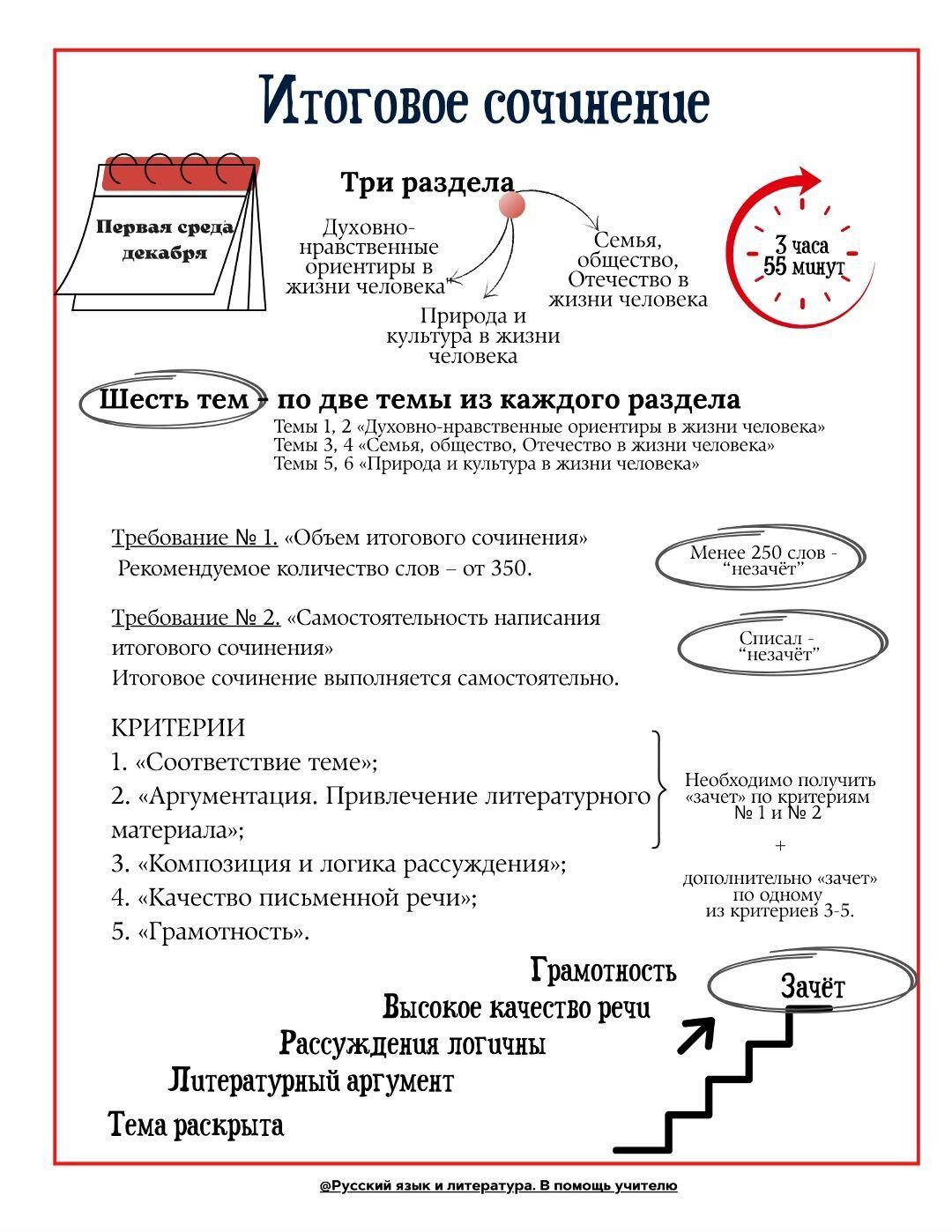 Итоговое сочинение

Первая среда декабря

Три раздела

Духовно-нравственные ориентиры в жизни человека

Природа и культура в жизни человека

Семья, общество, Отечество в жизни человека

3 часа 55 минут

Шесть тем - по две темы из каждого раздела

Темы 1, 2 «Духовно-нравственные ориентиры в жизни человека»
Темы 3, 4 «Семья, общество, Отечество в жизни человека»
Темы 5, 6 «Природа и культура в жизни человека»

Требование № 1. «Объем итогового сочинения»
Рекомендуемое количество слов – от 350.

Менее 250 слов - “незачёт”

Требование № 2. «Самостоятельность написания итогового сочинения»
Итоговое сочинение выполняется самостоятельно.

Списал - “незачёт”

КРИТЕРИИ
1. «Соответствие теме»;
2. «Аргументация. Привлечение литературного материала»;
3. «Композиция и логика рассуждения»;
4. «Качество письменной речи»;
5. «Грамотность».

Необходимо получить «зачет» по критериям № 1 и № 2

+

дополнительно «зачет» по одному из критериев 3-5.

Грамотность
Высокое качество речи
Рассуждения логичны
Литературный аргумент
Тема раскрыта

Зачёт

@Русский язык и литература. В помощь учителю