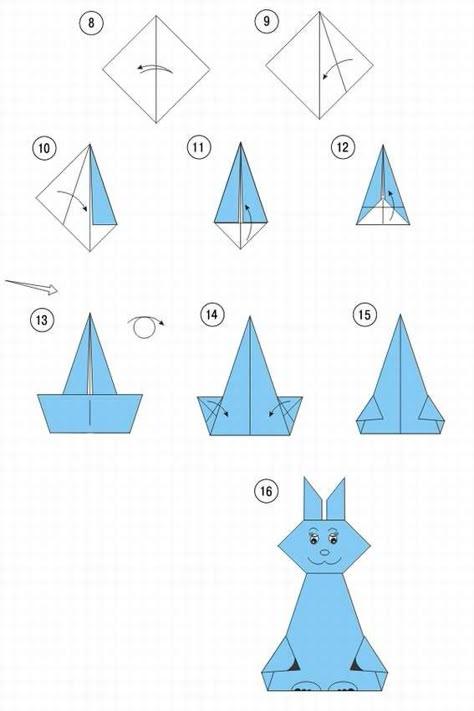 8

9

10

11

12

13

14

15

16