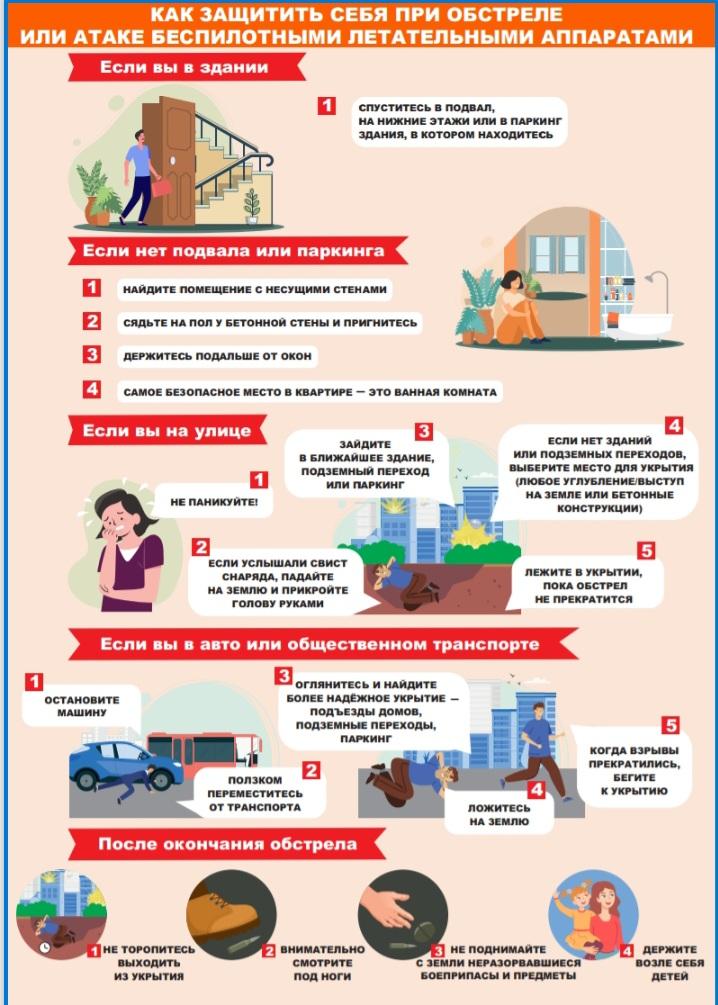 КАК ЗАЩИТИТЬ СЕБЯ ПРИ ОБСТРЕЛЕ
ИЛИ АТАКЕ БЕСПИЛОТНЫМИ ЛЕТАТЕЛЬНЫМИ АППАРАТАМИ

Если вы в здании

1 СПУСТИТЕСЬ В ПОДВАЛ, НА НИЖНИЕ ЭТАЖИ ИЛИ В ПАРКИНГ ЗДАНИЯ, В КОТОРОМ НАХОДИТЕСЬ

Если нет подвала или паркинга

1 НАЙДИТЕ ПОМЕЩЕНИЕ С НЕСУЩИМИ СТЕНАМИ

2 СЯДЬТЕ НА ПОЛ У БЕТОННОЙ СТЕНЫ И ПРИГНИТЕСЬ

3 ДЕРЖИТЕСЬ ПОДАЛЬШЕ ОТ ОКОН

4 САМОЕ БЕЗОПАСНОЕ МЕСТО В КВАРТИРЕ — ЭТО ВАННАЯ КОМНАТА

Если вы на улице

1 НЕ ПАНИКУЙТЕ!

2 ЕСЛИ УСЛЫШАЛИ СВИСТ СНАРЯДА, ПАДАЙТЕ НА ЗЕМЛЮ И ПРИКРОЙТЕ ГОЛОВУ РУКАМИ

3 ЗАЙДИТЕ В БЛИЖАЙШЕЕ ЗДАНИЕ, ПОДЗЕМНЫЙ ПЕРЕХОД ИЛИ ПАРКИНГ

4 ЕСЛИ НЕТ ЗДАНИЙ ИЛИ ПОДЗЕМНЫХ ПЕРЕХОДОВ, ВЫБЕРИТЕ МЕСТО ДЛЯ УКРЫТИЯ (ЛЮБОЕ УГЛУБЛЕНИЕ/ВЫСТУП НА ЗЕМЛЕ ИЛИ БЕТОННЫЕ КОНСТРУКЦИИ)

5 ЛЕЖИТЕ В УКРЫТИИ, ПОКА ОБСТРЕЛ НЕ ПРЕКРАТИТСЯ

Если вы в авто или общественном транспорте

1 ОСТАНОВИТЕ МАШИНУ

2 ПОЛЗКОМ ПЕРЕМЕСТИТЕСЬ ОТ ТРАНСПОРТА

3 ОГЛЯНИТЕСЬ И НАЙДИТЕ БОЛЕЕ НАДЁЖНОЕ УКРЫТИЕ — ПОДЪЕЗДЫ ДОМОВ, ПОДЗЕМНЫЕ ПЕРЕХОДЫ, ПАРКИНГ

4 ЛОЖИТЕСЬ НА ЗЕМЛЮ

5 КОГДА ВЗРЫВЫ ПРЕКРАТИЛИСЬ, БЕГИТЕ К УКРЫТИЮ

После окончания обстрела

1 НЕ ТОРОПИТЕСЬ ВЫХОДИТЬ ИЗ УКРЫТИЯ

2 ВНИМАТЕЛЬНО СМОТРИТЕ ПОД НОГИ

3 НЕ ПОДНИМАЙТЕ С ЗЕМЛИ НЕРАЗОРВАВШИЕСЯ БОЕПРИПАСЫ И ПРЕДМЕТЫ

4 ДЕРЖИТЕ ВОЗЛЕ СЕБЯ ДЕТЕЙ